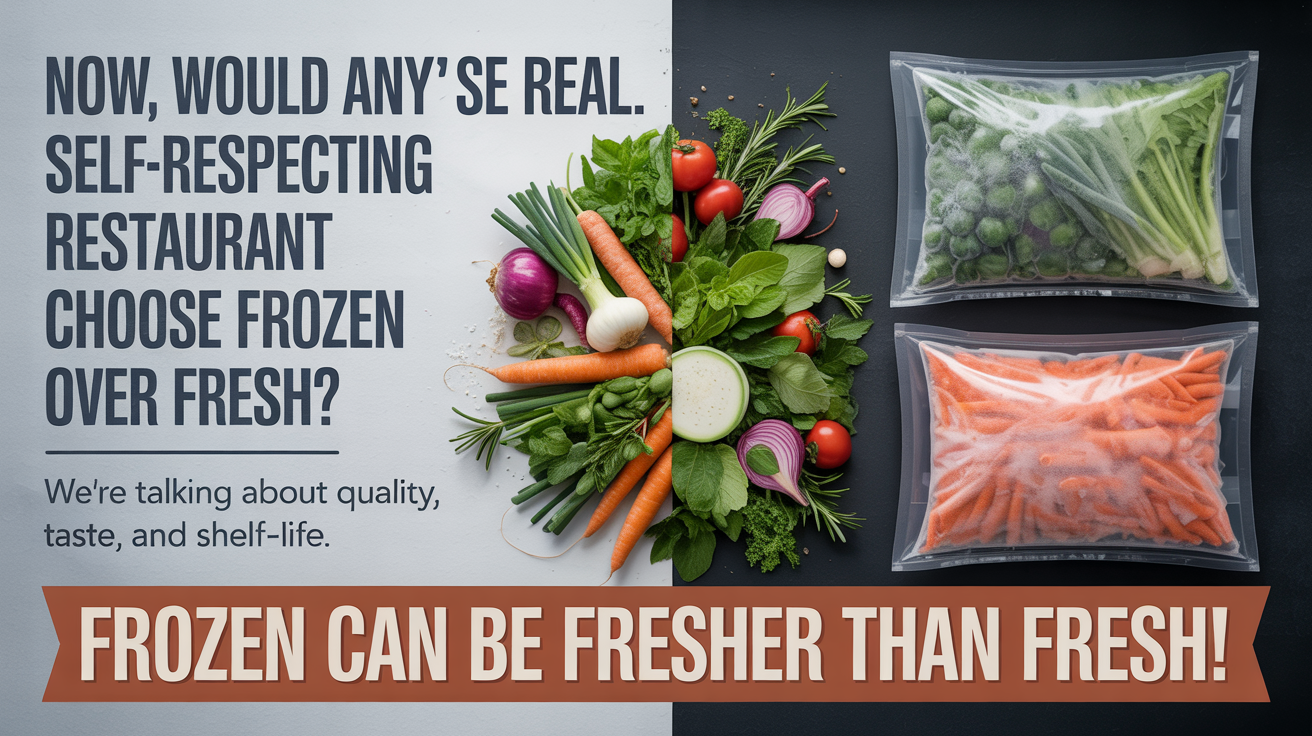 NOW, WOULD ANY'SE REAL. SELF-RESPECTING RESTAURANT CHOOSE FROZEN OVER FRESH?

We're talking about quality, taste, and shelf-life.

FROZEN CAN BE FRESHER THAN FRESH!