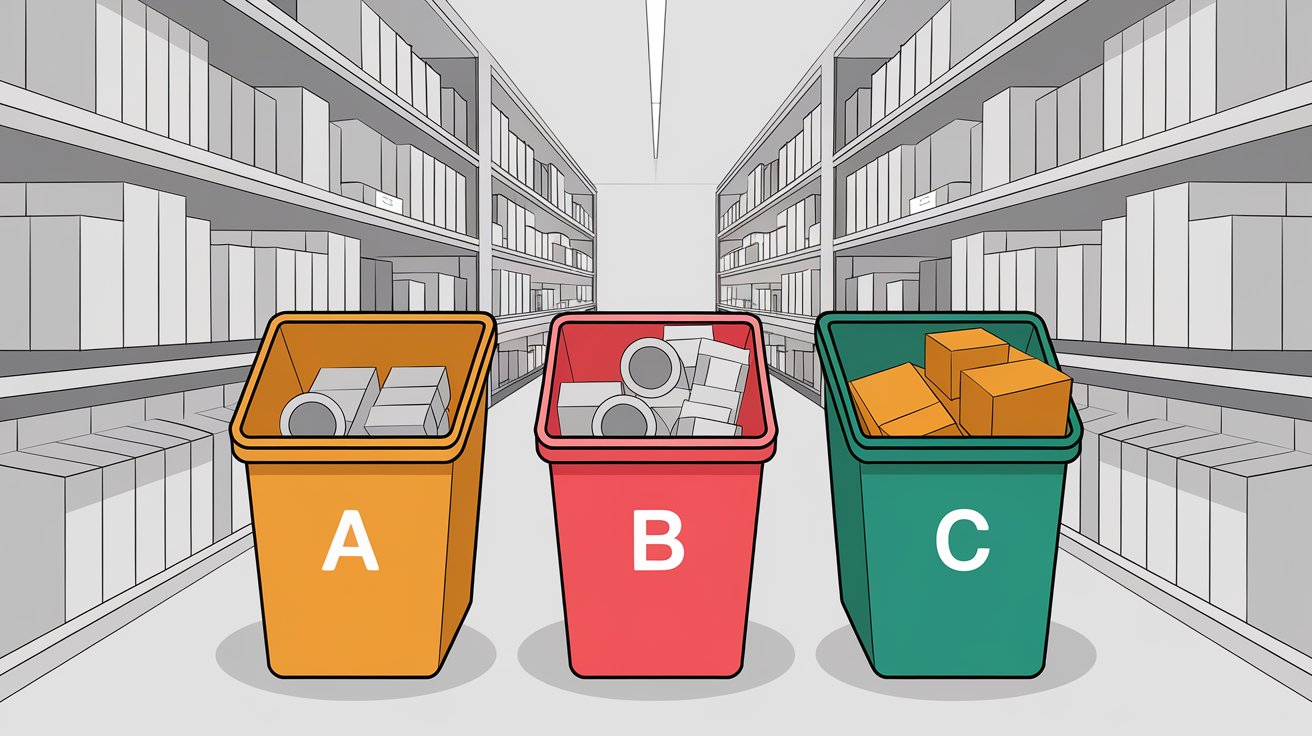 A

B

C